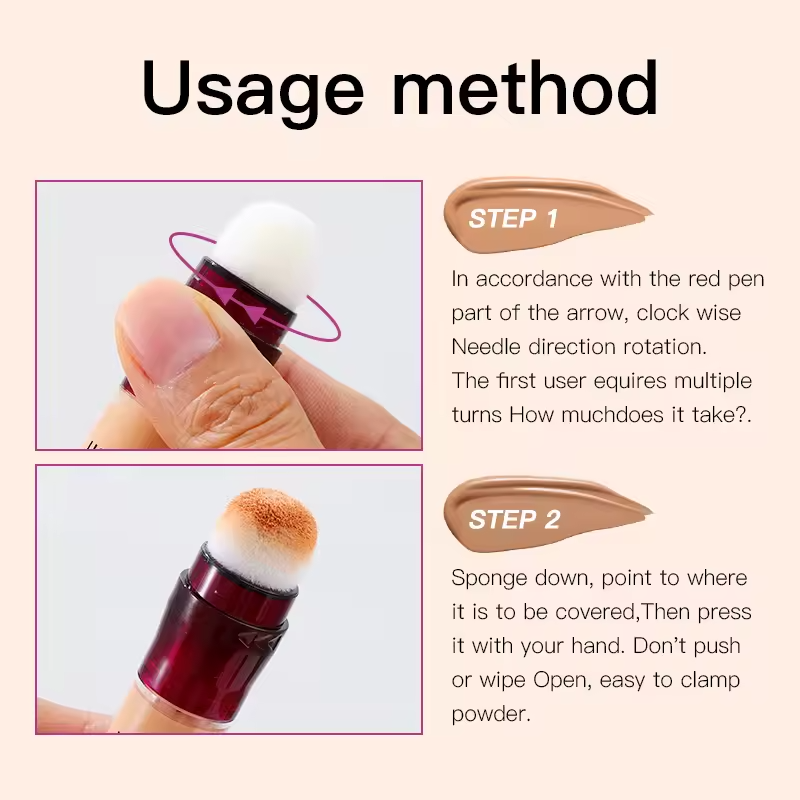 Usage method

STEP 1

In accordance with the red pen part of the arrow, clock wise Needle direction rotation.
The first user equires multiple turns How muchdoes it take?.

STEP 2

Sponge down, point to where it is to be covered,Then press it with your hand. Don't push or wipe Open, easy to clamp powder.